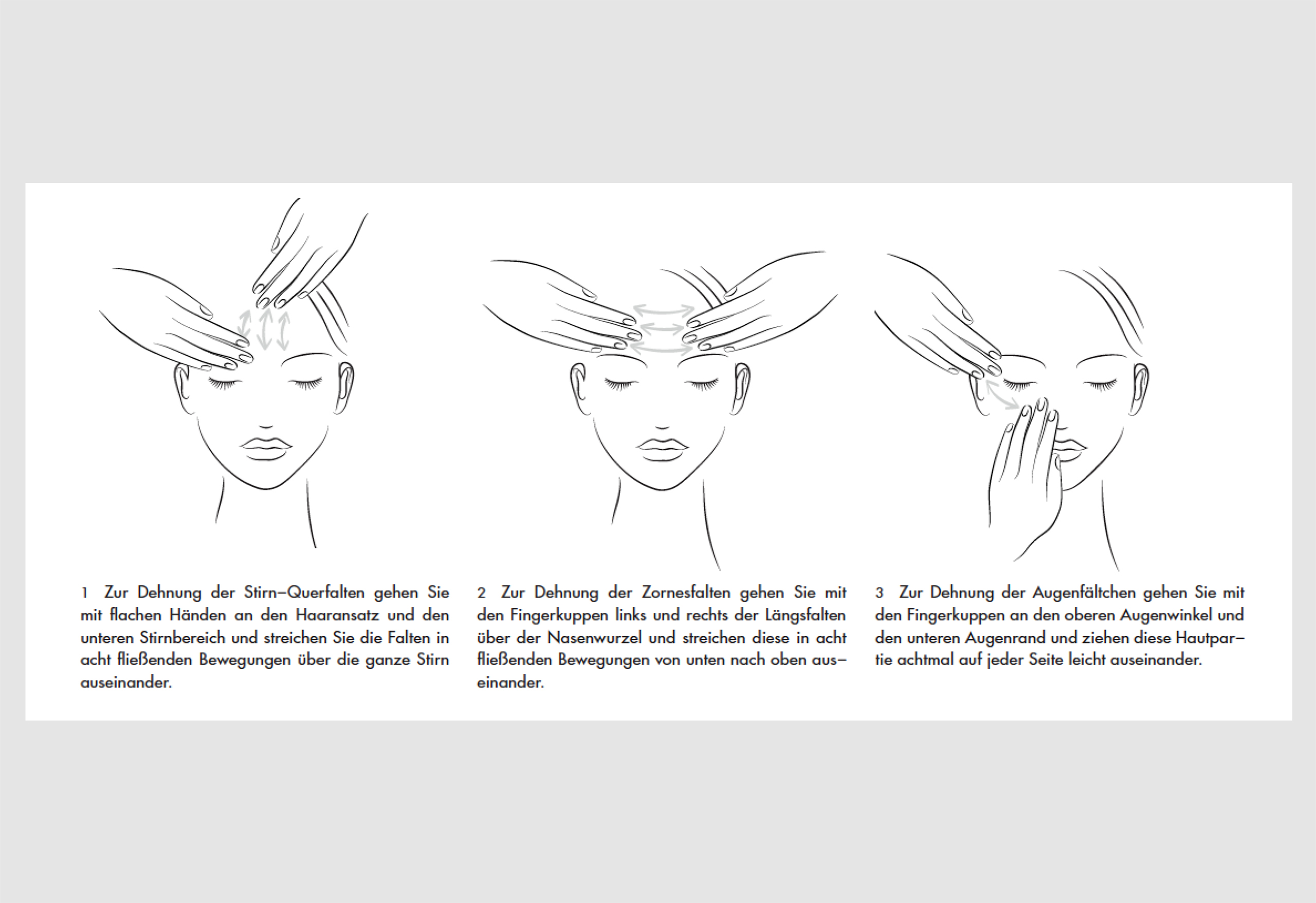 1 Zur Dehnung der Stirn–Querfalten gehen Sie mit flachen Händen an den Haaransatz und den unteren Stirnbereich und streichen Sie die Falten in acht fließenden Bewegungen über die ganze Stirn auseinander.

2 Zur Dehnung der Zornesfalten gehen Sie mit den Fingerkuppen links und rechts der Längsfalten über der Nasenwurzel und streichen diese in acht fließenden Bewegungen von unten nach oben auseinander.

3 Zur Dehnung der Augenfältchen gehen Sie mit den Fingerkuppen an den oberen Augenwinkel und den unteren Augenrand und ziehen diese Hautpartie achtmal auf jeder Seite leicht auseinander.